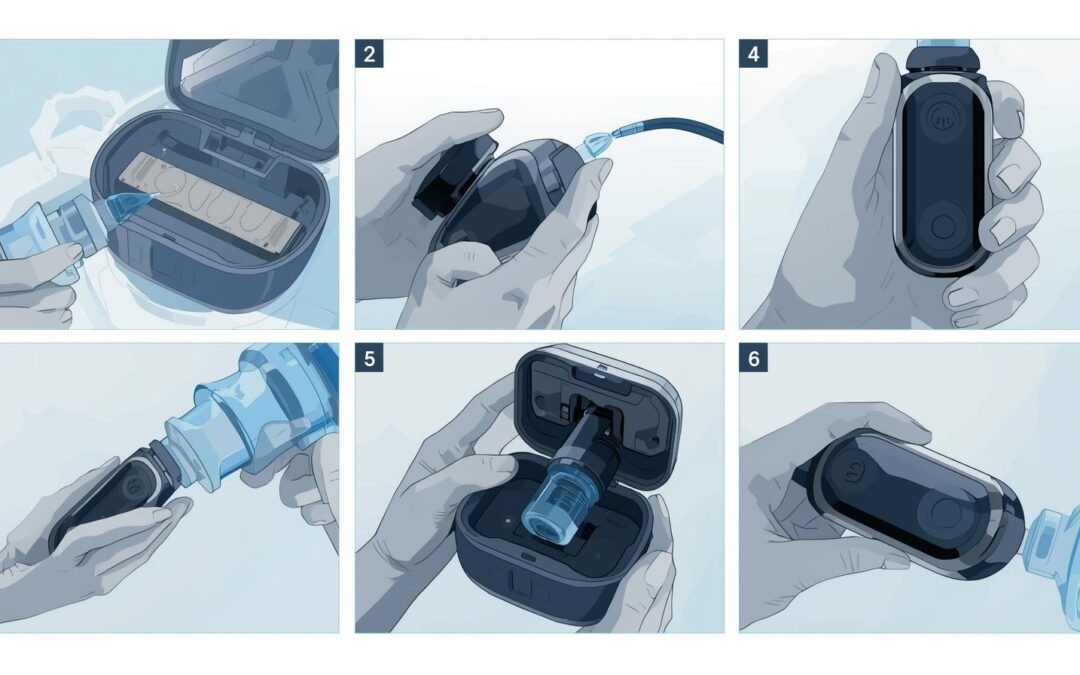 2

4

5

6